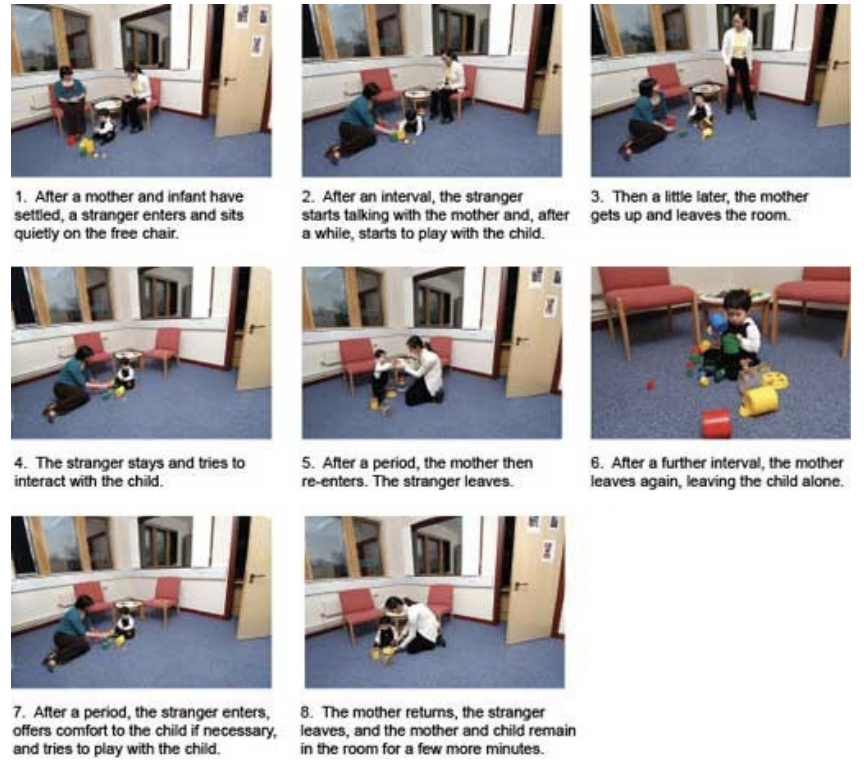 1. After a mother and infant have settled, a stranger enters and sits quietly on the free chair.

2. After an interval, the stranger starts talking with the mother and, after a while, starts to play with the child.

3. Then a little later, the mother gets up and leaves the room.

4. The stranger stays and tries to interact with the child.

5. After a period, the mother then re-enters. The stranger leaves.

6. After a further interval, the mother leaves again, leaving the child alone.

7. After a period, the stranger enters, offers comfort to the child if necessary, and tries to play with the child.

8. The mother returns, the stranger leaves, and the mother and child remain in the room for a few more minutes.